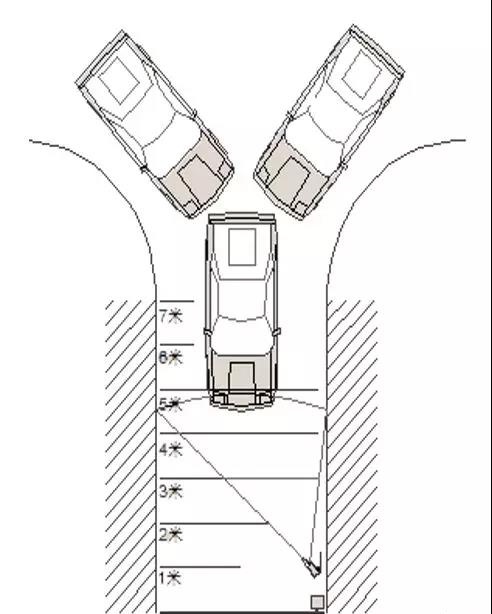 7米
6米
5米
4米
3米
2米
1米